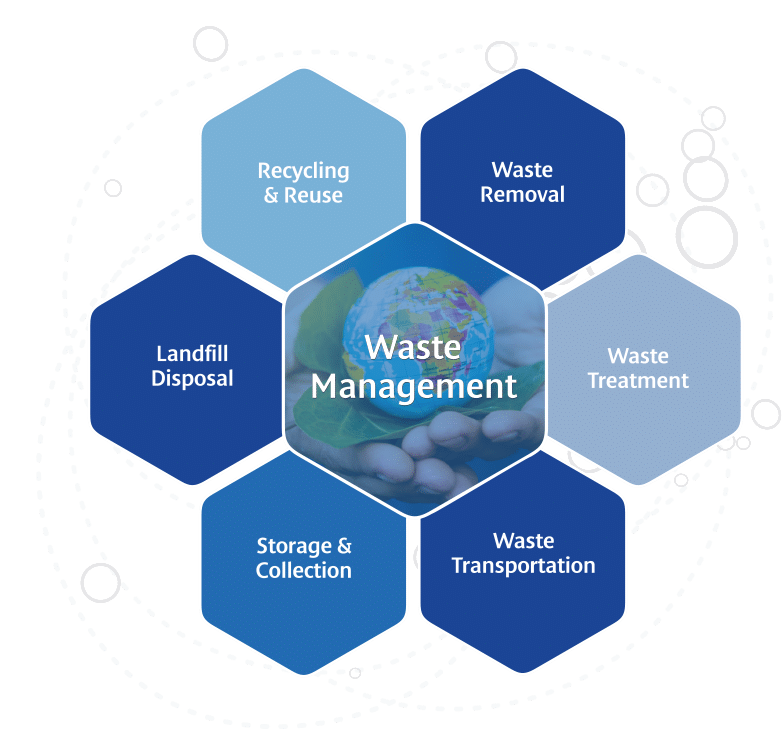 Recycling & Reuse

Waste Removal

Landfill Disposal

Waste Management

Waste Treatment

Storage & Collection

Waste Transportation